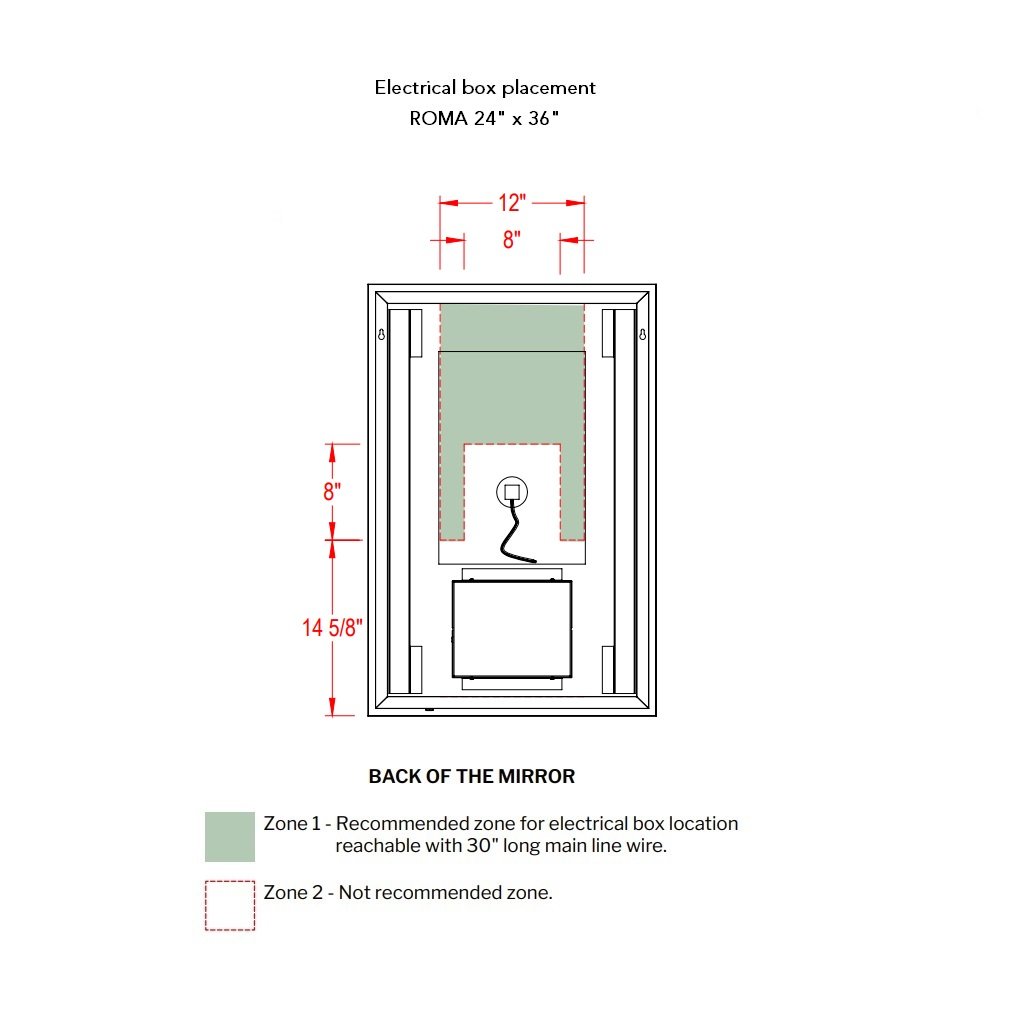 Electrical box placement
ROMA 24" x 36"

12"
8"

8"
14 5/8"

BACK OF THE MIRROR

Zone 1 - Recommended zone for electrical box location reachable with 30" long main line wire.

Zone 2 - Not recommended zone.